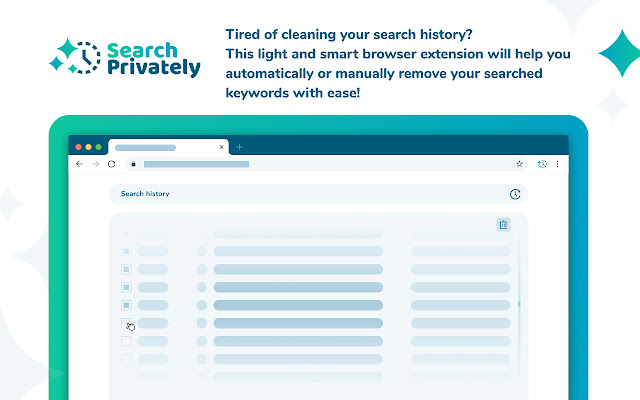 Search Privately

Tired of cleaning your search history?
This light and smart browser extension will help you automatically or manually remove your searched keywords with ease!

Search history