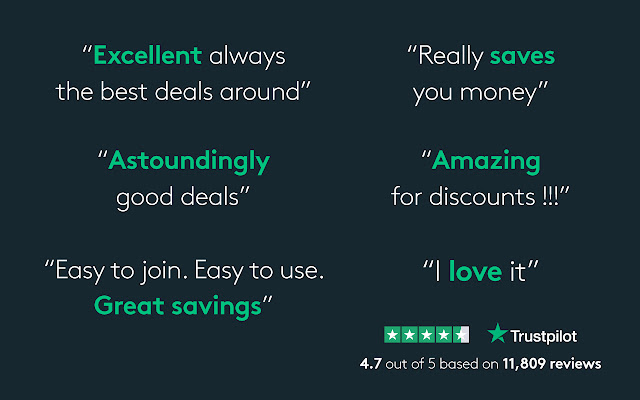 "Excellent always the best deals around"

"Astoundingly good deals"

"Easy to join. Easy to use. Great savings"

"Really saves you money"

"Amazing for discounts !!!"

"I love it"

Trustpilot

4.7 out of 5 based on 11,809 reviews